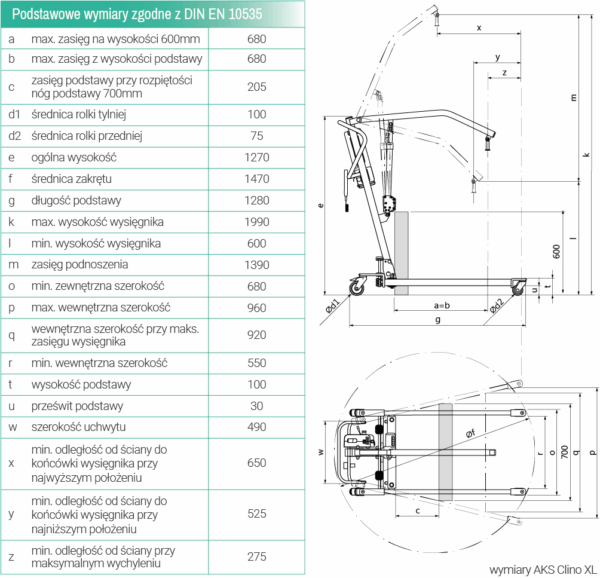 Podstawowe wymiary zgodne z DIN EN 10535

| | | |
|---|---|---|
| a | max. zasięg na wysokości 600mm | 680 |
| b | max. zasięg z wysokości podstawy | 680 |
| c | zasięg podstawy przy rozpiętości nóg podstawy 700mm | 205 |
| d1 | średnica rolki tylniej | 100 |
| d2 | średnica rolki przedniej | 75 |
| e | ogólna wysokość | 1270 |
| f | średnica zakrętu | 1470 |
| g | długość podstawy | 1280 |
| k | max. wysokość wysięgnika | 1990 |
| l | min. wysokość wysięgnika | 600 |
| m | zasięg podnoszenia | 1390 |
| o | min. zewnętrzna szerokość | 680 |
| p | max. wewnętrzna szerokość | 960 |
| q | wewnętrzna szerokość przy maks. zasięgu wysięgnika | 920 |
| r | min. wewnętrzna szerokość | 550 |
| t | wysokość podstawy | 100 |
| u | prześwit podstawy | 30 |
| w | szerokość uchwytu | 490 |
| x | min. odległość od ściany do końcówki wysięgnika przy najwyższym położeniu | 650 |
| y | min. odległość od ściany do końcówki wysięgnika przy najniższym położeniu | 525 |
| z | min. odległość od ściany przy maksymalnym wychyleniu | 275 |

x
y
z
m
k
e
l
600
u
t
Ød1
a=b
Ød2
g
Øf
w
r
o
700
q
p
c

wymiary AKS Clino XL