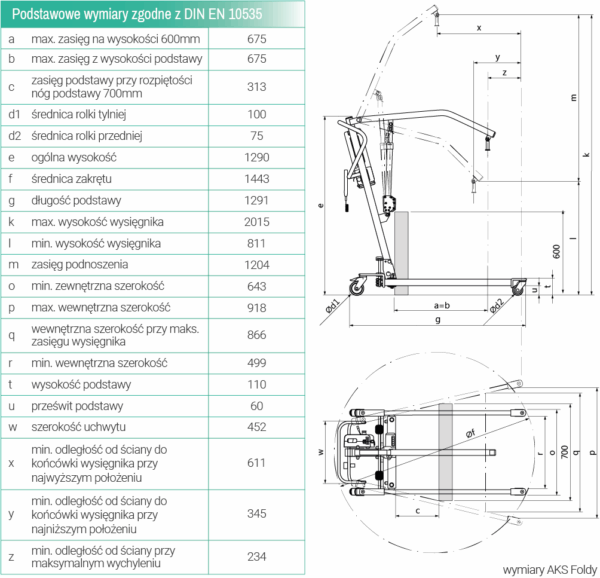 Podstawowe wymiary zgodne z DIN EN 10535

| | | |
|---|---|---|
| a | max. zasięg na wysokości 600mm | 675 |
| b | max. zasięg z wysokości podstawy | 675 |
| c | zasięg podstawy przy rozpiętości nóg podstawy 700mm | 313 |
| d1 | średnica rolki tylniej | 100 |
| d2 | średnica rolki przedniej | 75 |
| e | ogólna wysokość | 1290 |
| f | średnica zakrętu | 1443 |
| g | długość podstawy | 1291 |
| k | max. wysokość wysięgnika | 2015 |
| l | min. wysokość wysięgnika | 811 |
| m | zasięg podnoszenia | 1204 |
| o | min. zewnętrzna szerokość | 643 |
| p | max. wewnętrzna szerokość | 918 |
| q | wewnętrzna szerokość przy maks. zasięgu wysięgnika | 866 |
| r | min. wewnętrzna szerokość | 499 |
| t | wysokość podstawy | 110 |
| u | prześwit podstawy | 60 |
| w | szerokość uchwytu | 452 |
| x | min. odległość od ściany do końcówki wysięgnika przy najwyższym położeniu | 611 |
| y | min. odległość od ściany do końcówki wysięgnika przy najniższym położeniu | 345 |
| z | min. odległość od ściany przy maksymalnym wychyleniu | 234 |

x
y
z
m
k
e
l
600
u
t
Ød1
a=b
Ød2
g
Øf
w
r
o
700
q
p
c

wymiary AKS Foldy