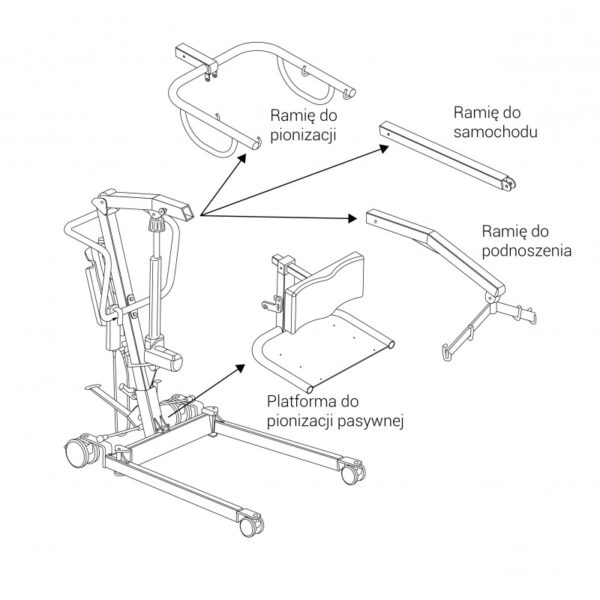 Ramię do pionizacji

Ramię do samochodu

Ramię do podnoszenia

Platforma do pionizacji pasywnej