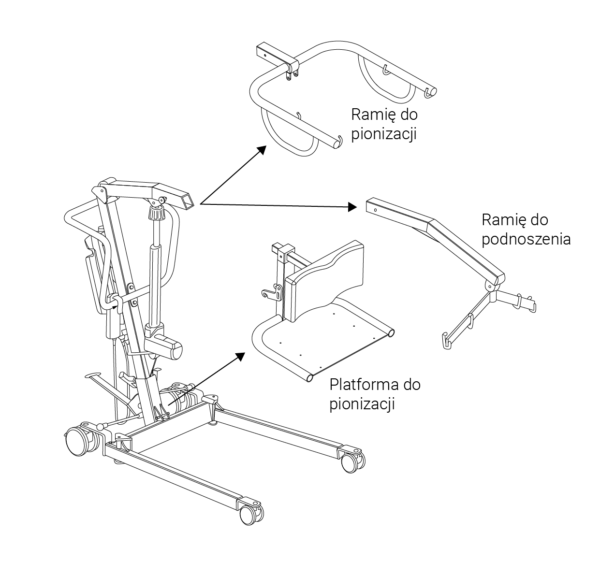 Ramię do pionizacji

Ramię do podnoszenia

Platforma do pionizacji