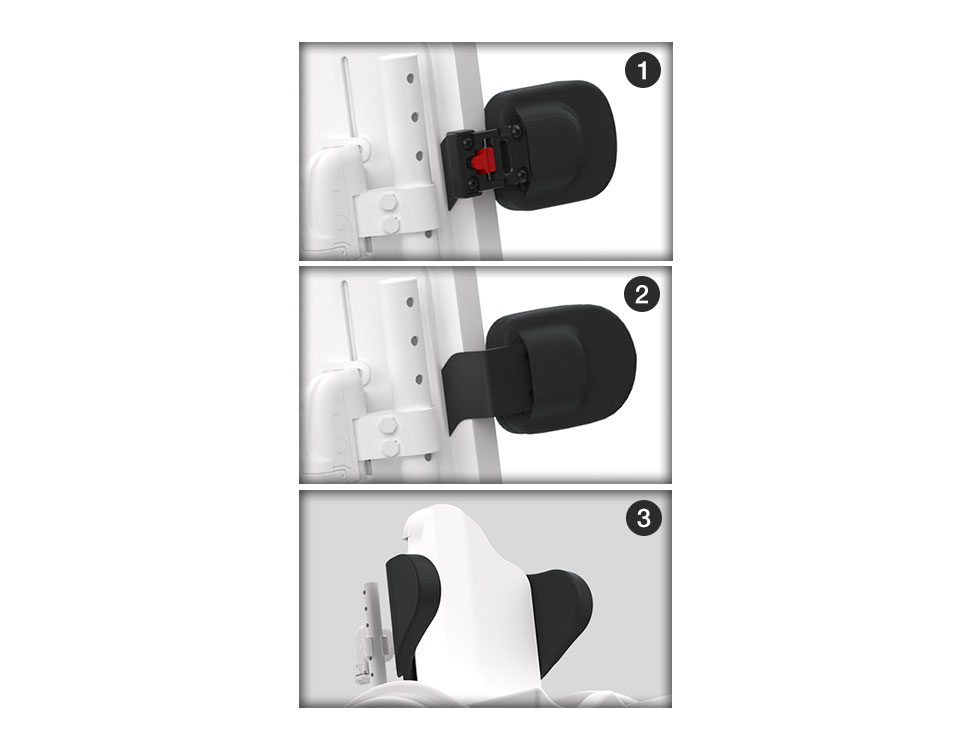 1

2

3